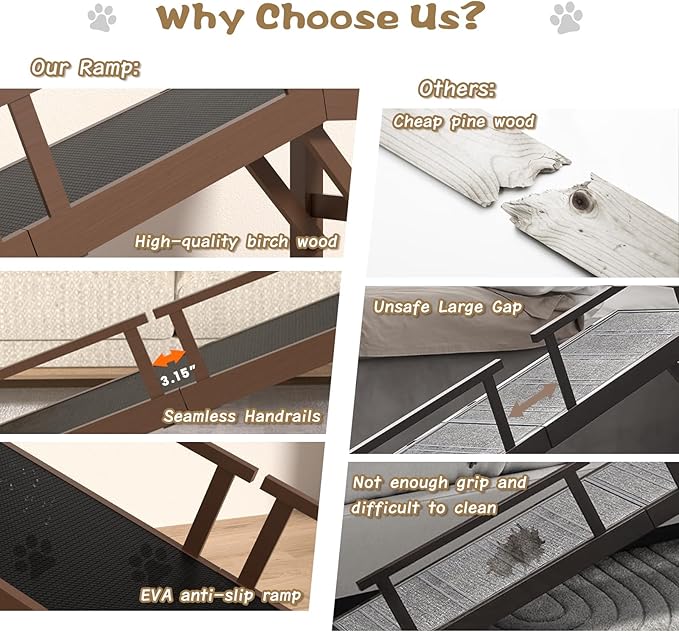 Why Choose Us?

Our Ramp:

High-quality birch wood

3.15"

Seamless Handrails

EVA anti-slip ramp

Others:

Cheap pine wood

Unsafe Large Gap

Not enough grip and difficult to clean