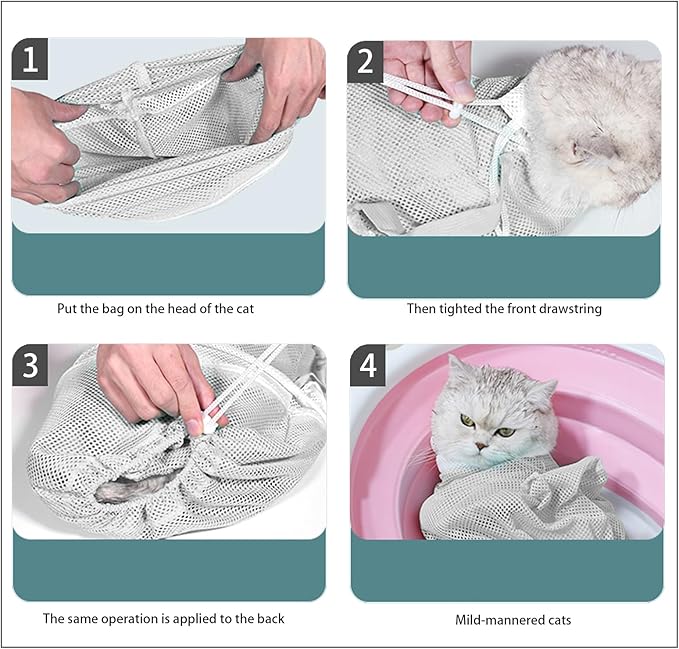 1

Put the bag on the head of the cat

2

Then tighted the front drawstring

3

The same operation is applied to the back

4

Mild-mannered cats