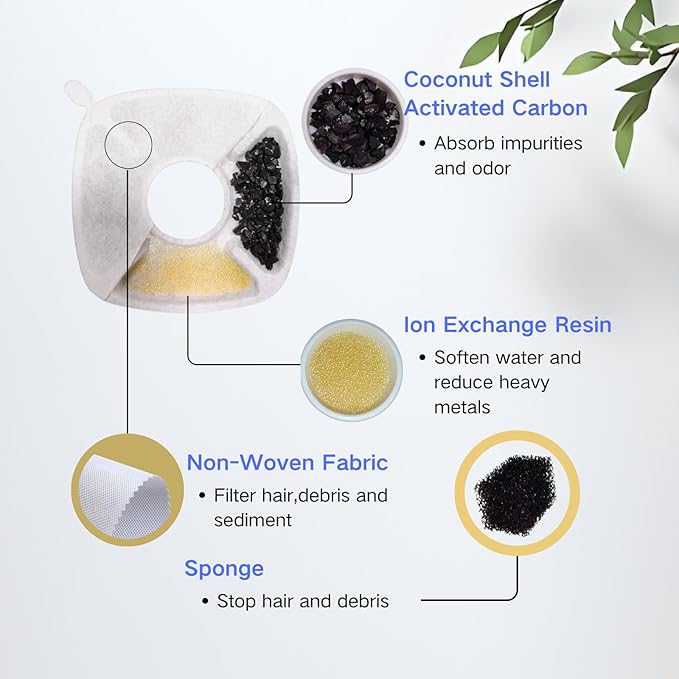 Coconut Shell Activated Carbon

• Absorb impurities and odor

Ion Exchange Resin

• Soften water and reduce heavy metals

Non-Woven Fabric

• Filter hair,debris and sediment

Sponge

• Stop hair and debris