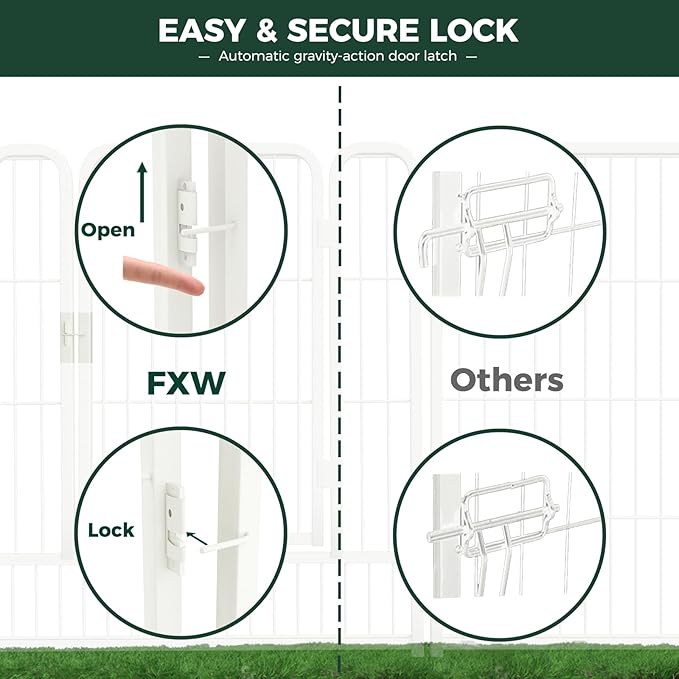 EASY & SECURE LOCK

— Automatic gravity-action door latch —

Open

FXW

Lock

Others