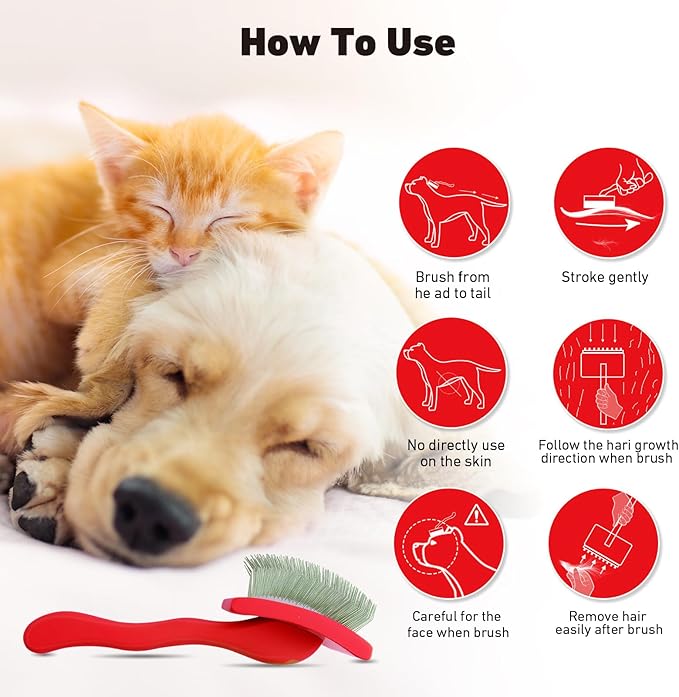 How To Use

Brush from he ad to tail

Stroke gently

No directly use on the skin

Follow the hari growth direction when brush

Careful for the face when brush

Remove hair easily after brush