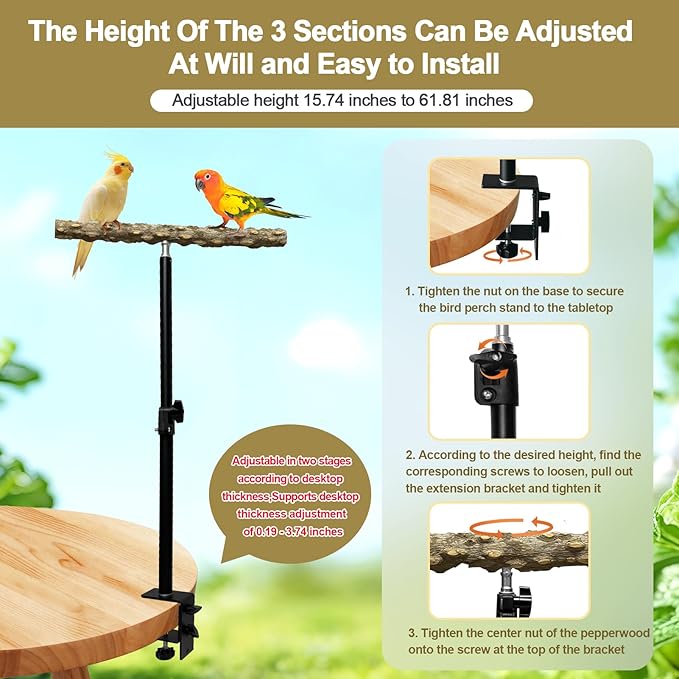 The Height Of The 3 Sections Can Be Adjusted At Will and Easy to Install

Adjustable height 15.74 inches to 61.81 inches

Adjustable in two stages according to desktop thickness,Supports desktop thickness adjustment of 0.19 - 3.74 inches

1. Tighten the nut on the base to secure the bird perch stand to the tabletop

2. According to the desired height, find the corresponding screws to loosen, pull out the extension bracket and tighten it

3. Tighten the center nut of the pepperwood onto the screw at the top of the bracket