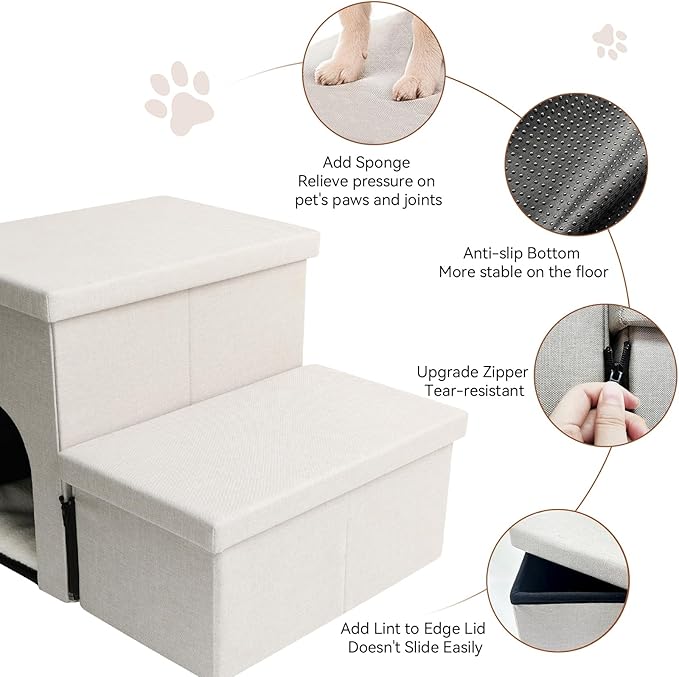 Add Sponge
Relieve pressure on pet's paws and joints

Anti-slip Bottom
More stable on the floor

Upgrade Zipper
Tear-resistant

Add Lint to Edge Lid
Doesn't Slide Easily