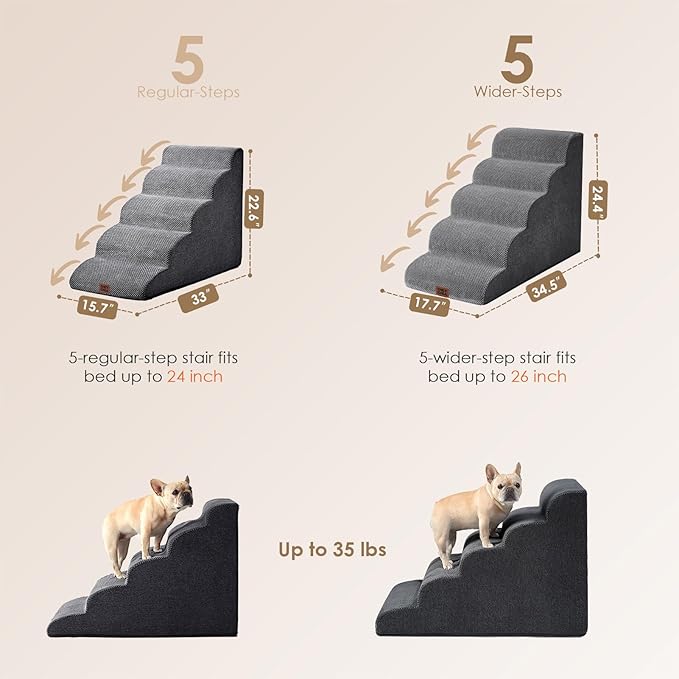 5
Regular-Steps

22.6"
15.7"
33"

5-regular-step stair fits bed up to 24 inch

5
Wider-Steps

24.4"
17.7"
34.5"

5-wider-step stair fits bed up to 26 inch

Up to 35 lbs