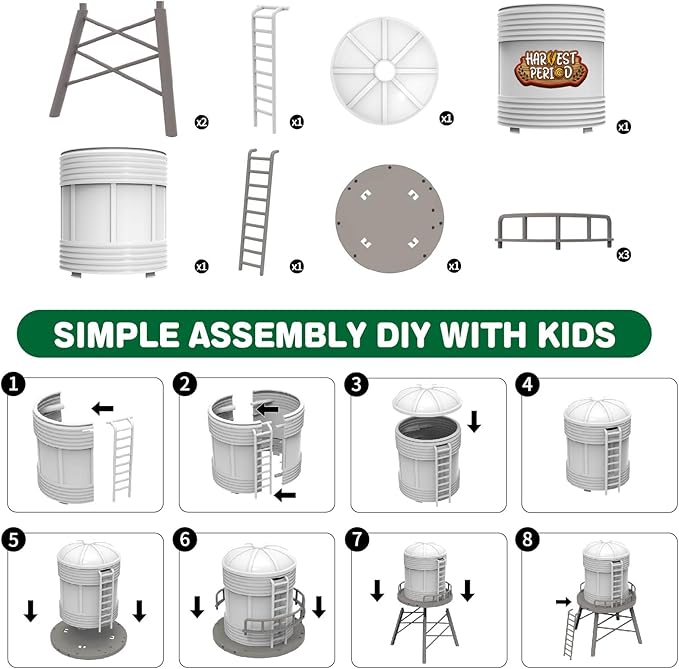 x2 x1 x1 HARVEST PERIOD x1

x1 x1 x1 x3

SIMPLE ASSEMBLY DIY WITH KIDS

1 2 3 4

5 6 7 8