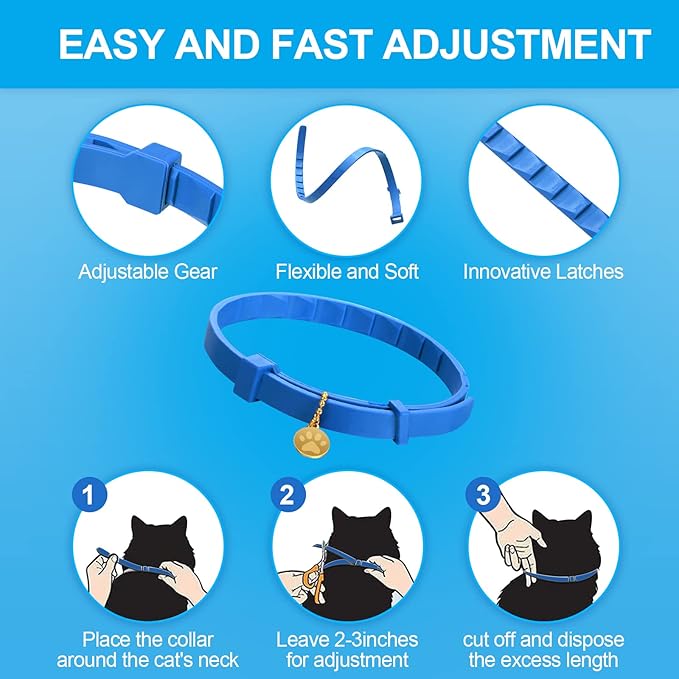 EASY AND FAST ADJUSTMENT

Adjustable Gear

Flexible and Soft

Innovative Latches

1

Place the collar around the cat's neck

2

Leave 2-3inches for adjustment

3

cut off and dispose the excess length