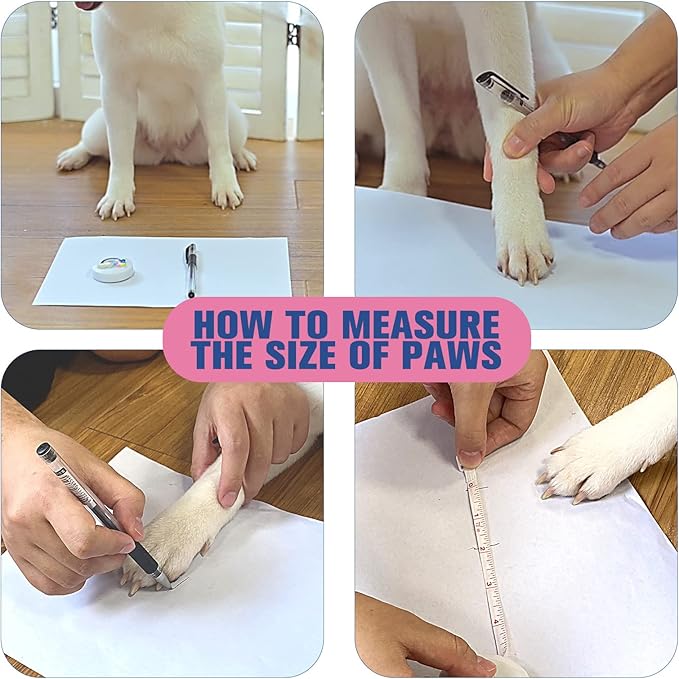 HOW TO MEASURE THE SIZE OF PAWS