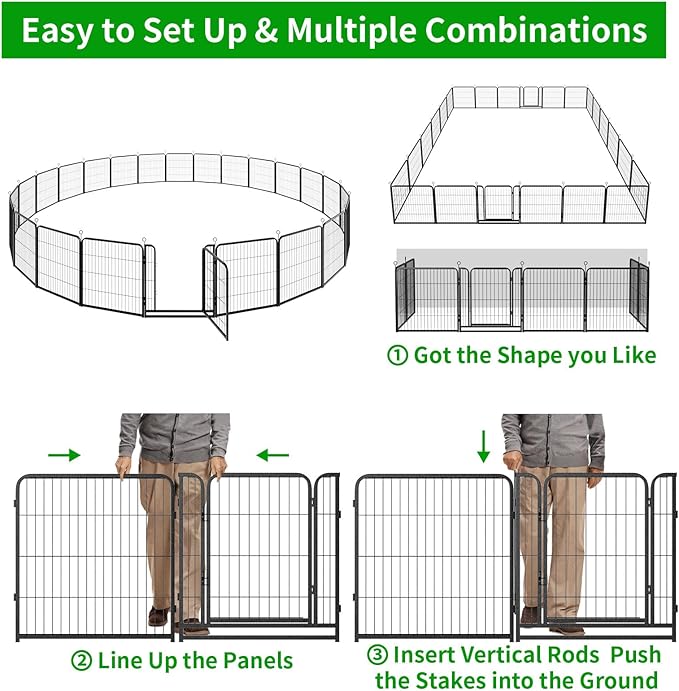 Easy to Set Up & Multiple Combinations

① Got the Shape you Like

② Line Up the Panels

③ Insert Vertical Rods Push the Stakes into the Ground