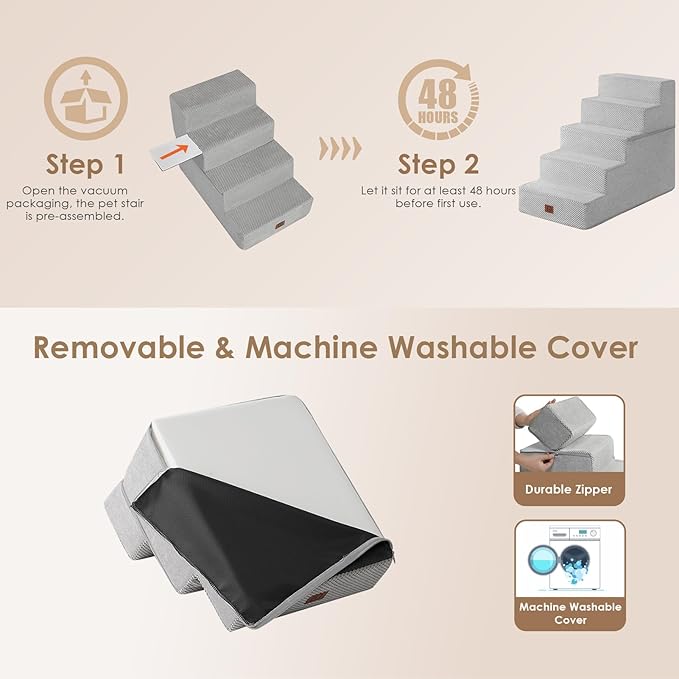 Step 1
Open the vacuum packaging, the pet stair is pre-assembled.

48 HOURS

Step 2
Let it sit for at least 48 hours before first use.

Removable & Machine Washable Cover

Durable Zipper

Machine Washable Cover