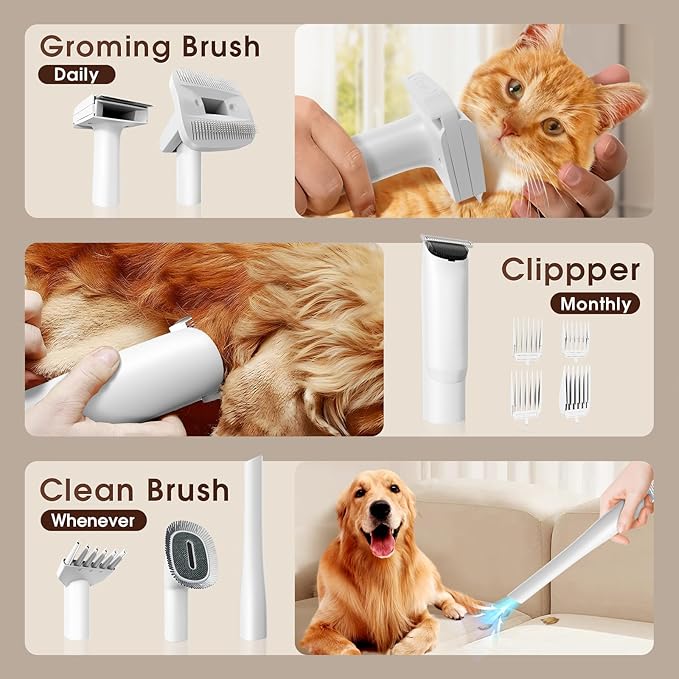 Groming Brush
Daily

Clippper
Monthly

Clean Brush
Whenever