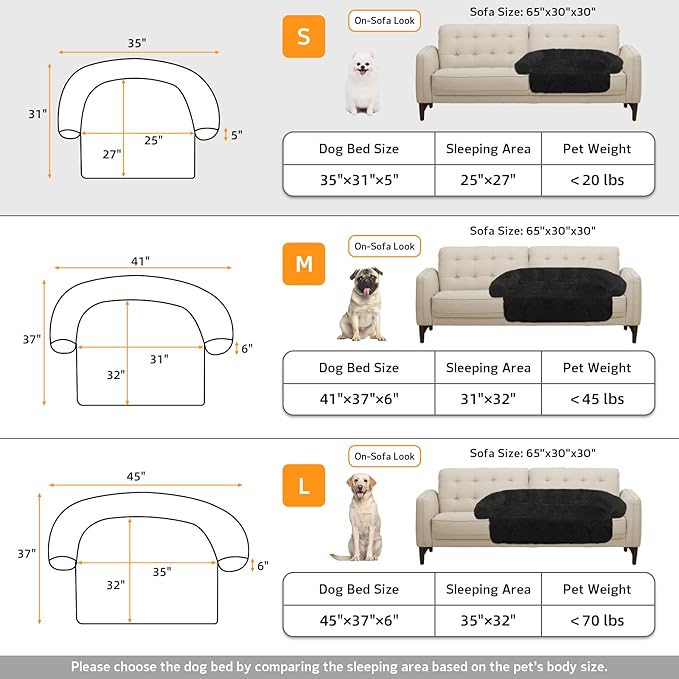 35"

31"

25"

27"

5"

S

On-Sofa Look

Sofa Size: 65"x30"x30"

| Dog Bed Size | Sleeping Area | Pet Weight |
|---|---|---|
| 35"×31"×5" | 25"×27" | < 20 lbs |

41"

37"

31"

32"

6"

M

On-Sofa Look

Sofa Size: 65"x30"x30"

| Dog Bed Size | Sleeping Area | Pet Weight |
|---|---|---|
| 41"×37"×6" | 31"×32" | < 45 lbs |

45"

37"

35"

32"

6"

L

On-Sofa Look

Sofa Size: 65"x30"x30"

| Dog Bed Size | Sleeping Area | Pet Weight |
|---|---|---|
| 45"×37"×6" | 35"×32" | < 70 lbs |

Please choose the dog bed by comparing the sleeping area based on the pet's body size.