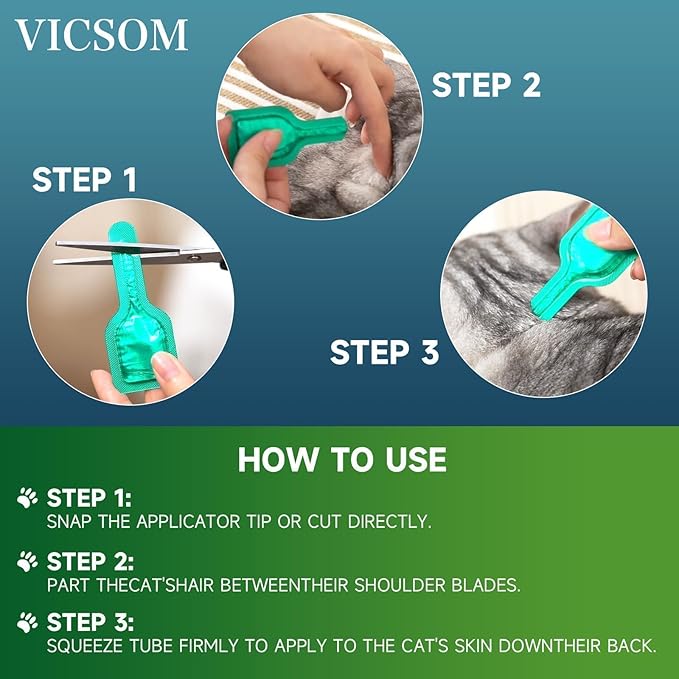 VICSOM

STEP 2

STEP 1

STEP 3

HOW TO USE

STEP 1:
SNAP THE APPLICATOR TIP OR CUT DIRECTLY.

STEP 2:
PART THECAT'SHAIR BETWEENTHEIR SHOULDER BLADES.

STEP 3:
SQUEEZE TUBE FIRMLY TO APPLY TO THE CAT'S SKIN DOWNTHEIR BACK.