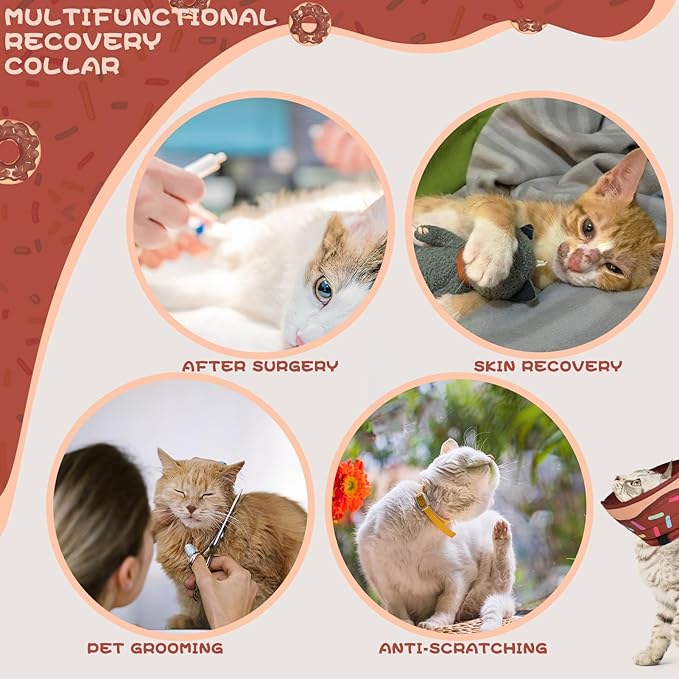 MULTIFUNCTIONAL RECOVERY COLLAR

AFTER SURGERY

SKIN RECOVERY

PET GROOMING

ANTI-SCRATCHING