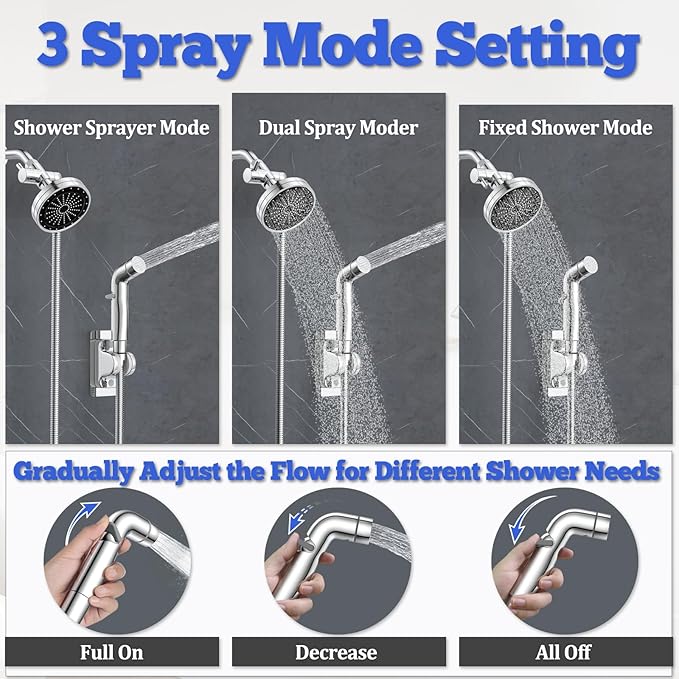 3 Spray Mode Setting

Shower Sprayer Mode

Dual Spray Moder

Fixed Shower Mode

Gradually Adjust the Flow for Different Shower Needs

Full On

Decrease

All Off