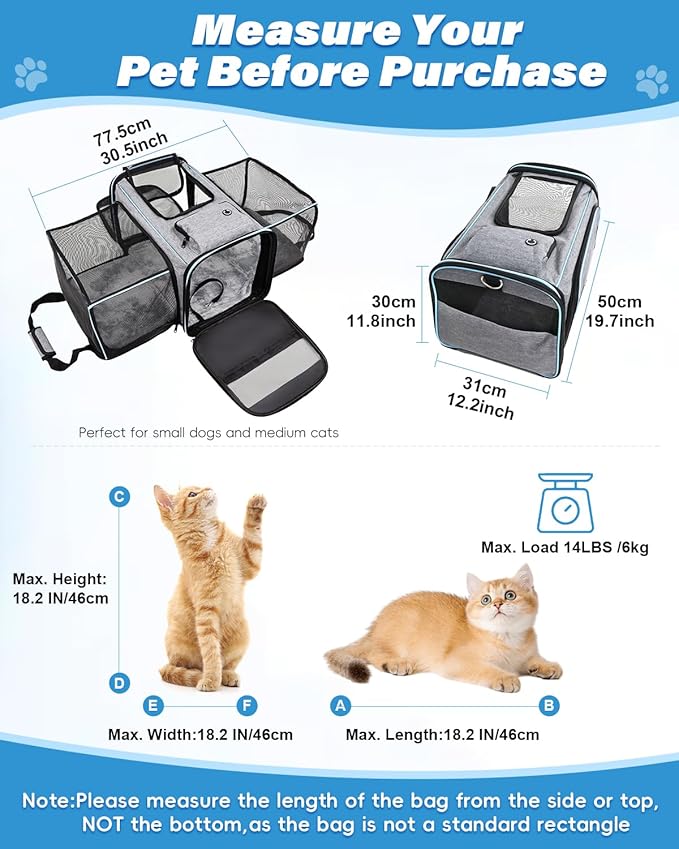 Measure Your Pet Before Purchase

77.5cm
30.5inch

30cm
11.8inch

50cm
19.7inch

31cm
12.2inch

Perfect for small dogs and medium cats

C

Max. Height:
18.2 IN/46cm

D

E

F

Max. Width:18.2 IN/46cm

Max. Load 14LBS /6kg

A

B

Max. Length:18.2 IN/46cm

Note:Please measure the length of the bag from the side or top, NOT the bottom,as the bag is not a standard rectangle