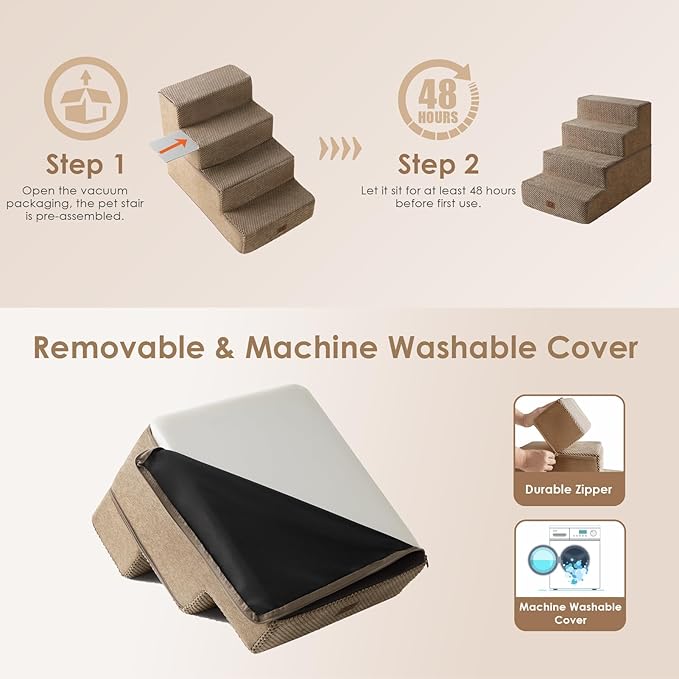 Step 1
Open the vacuum packaging, the pet stair is pre-assembled.

48 HOURS
Step 2
Let it sit for at least 48 hours before first use.

Removable & Machine Washable Cover

Durable Zipper

Machine Washable Cover