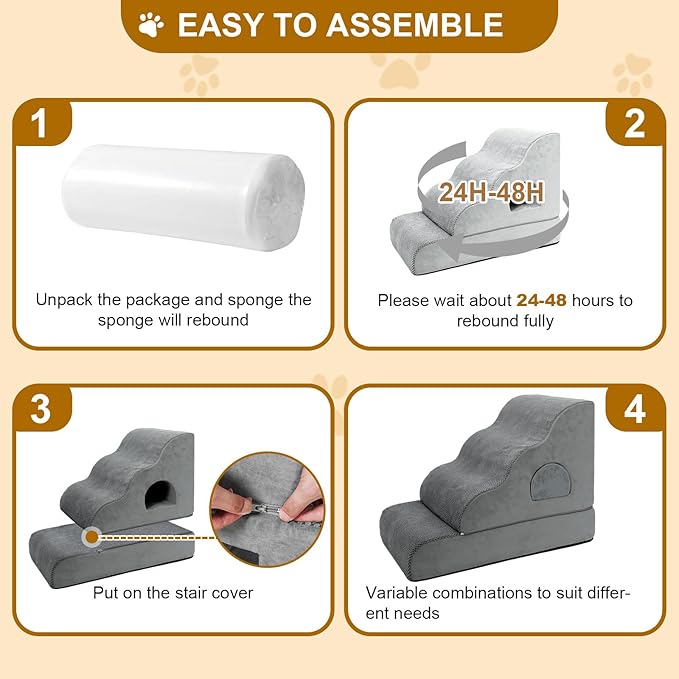 EASY TO ASSEMBLE

1

Unpack the package and sponge the sponge will rebound

2

24H-48H

Please wait about 24-48 hours to rebound fully

3

Put on the stair cover

4

Variable combinations to suit different needs