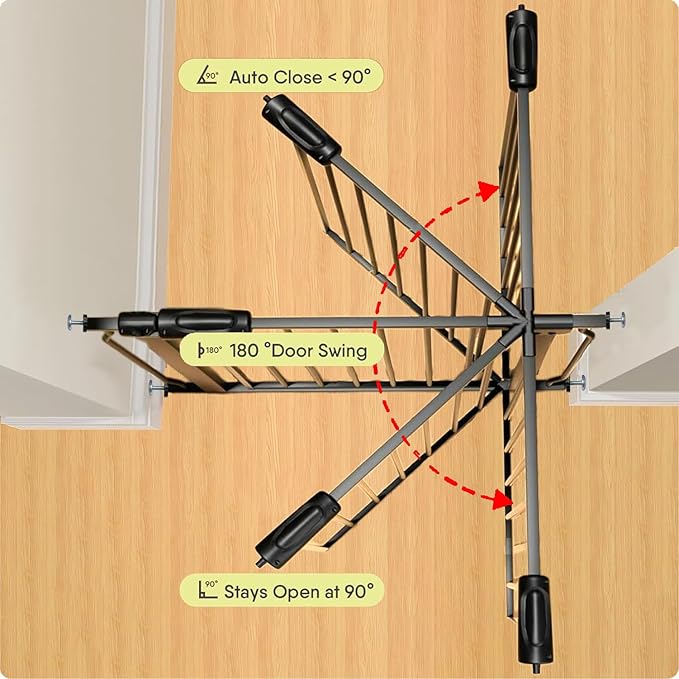 90° Auto Close < 90°

180° 180 °Door Swing

90° Stays Open at 90°