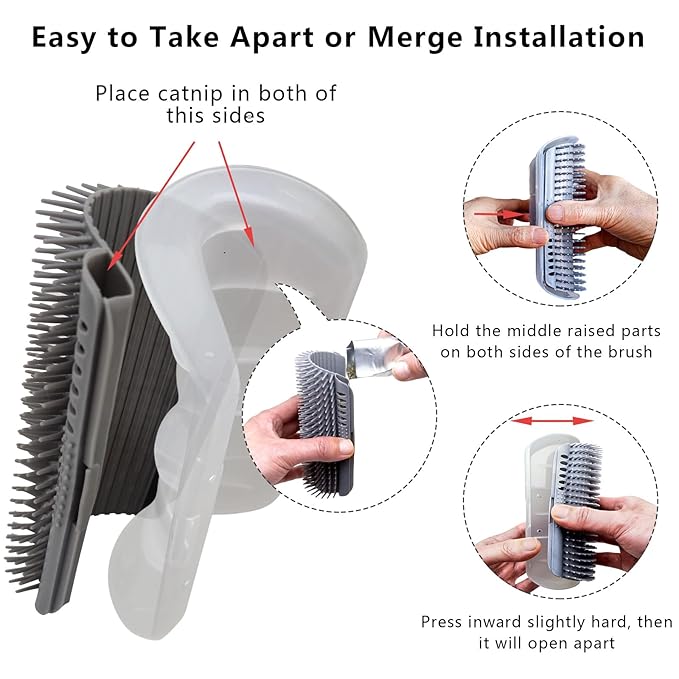 Easy to Take Apart or Merge Installation

Place catnip in both of this sides

Hold the middle raised parts on both sides of the brush

Press inward slightly hard, then it will open apart