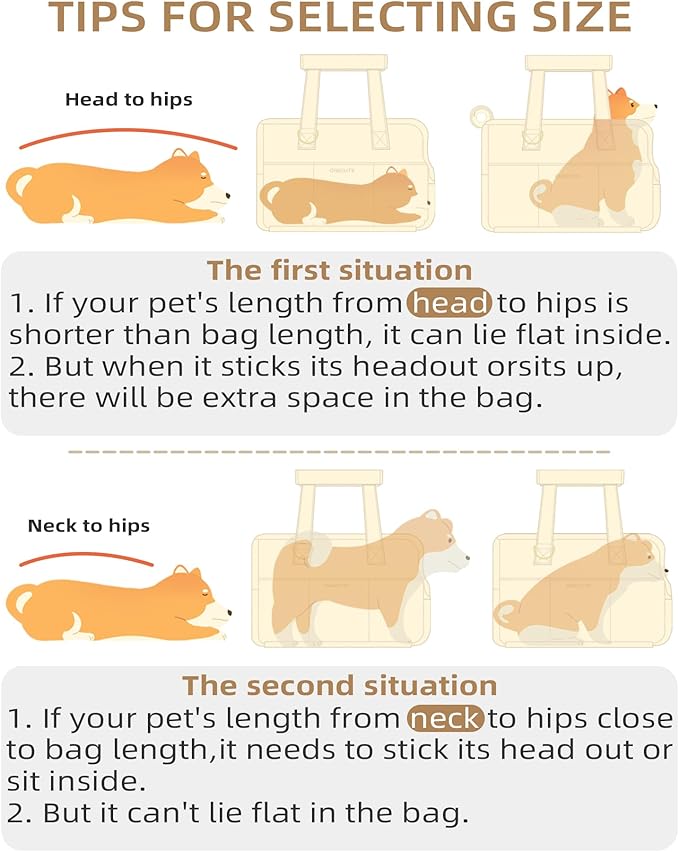 TIPS FOR SELECTING SIZE

Head to hips

The first situation
1. If your pet's length from head to hips is shorter than bag length, it can lie flat inside.
2. But when it sticks its headout orsits up, there will be extra space in the bag.

Neck to hips

The second situation
1. If your pet's length from neck to hips close to bag length,it needs to stick its head out or sit inside.
2. But it can't lie flat in the bag.