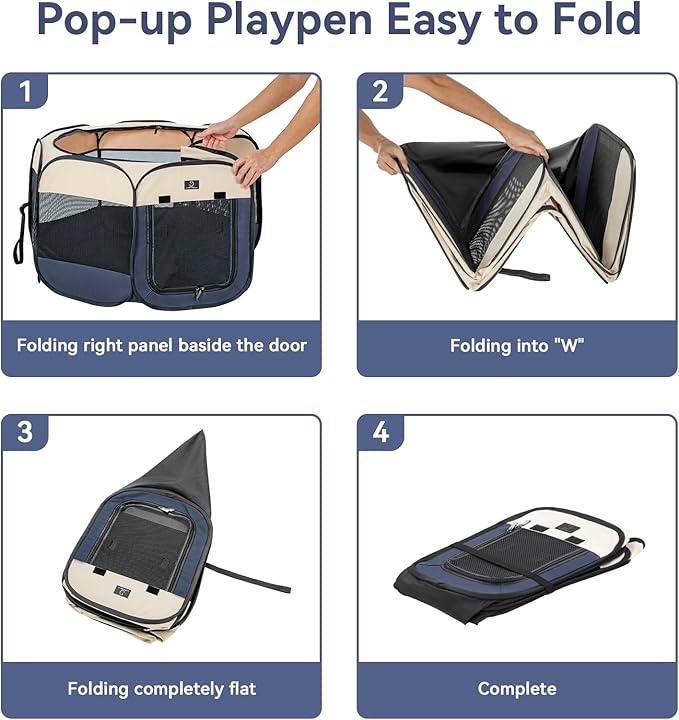 Pop-up Playpen Easy to Fold

1

Folding right panel baside the door

2

Folding into "W"

3

Folding completely flat

4

Complete