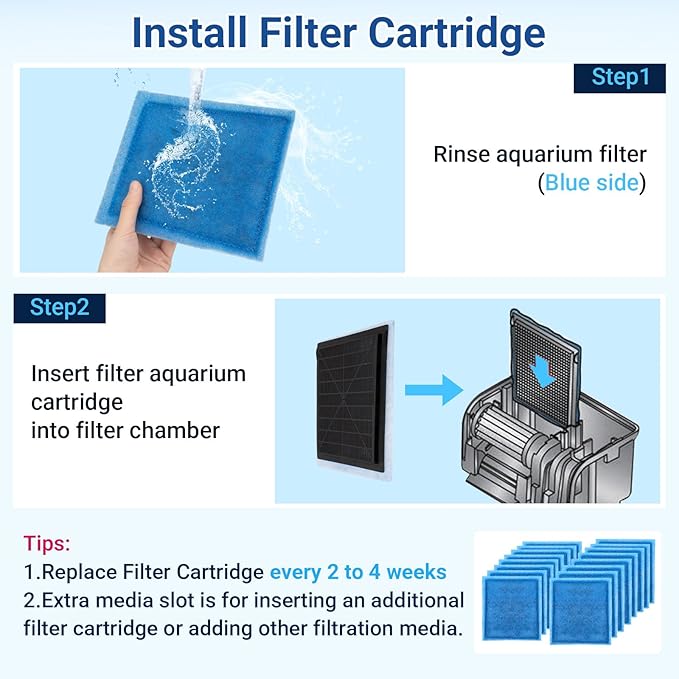 Install Filter Cartridge

Step1

Rinse aquarium filter (Blue side)

Step2

Insert filter aquarium cartridge
into filter chamber

Tips:
1.Replace Filter Cartridge every 2 to 4 weeks
2.Extra media slot is for inserting an additional filter cartridge or adding other filtration media.