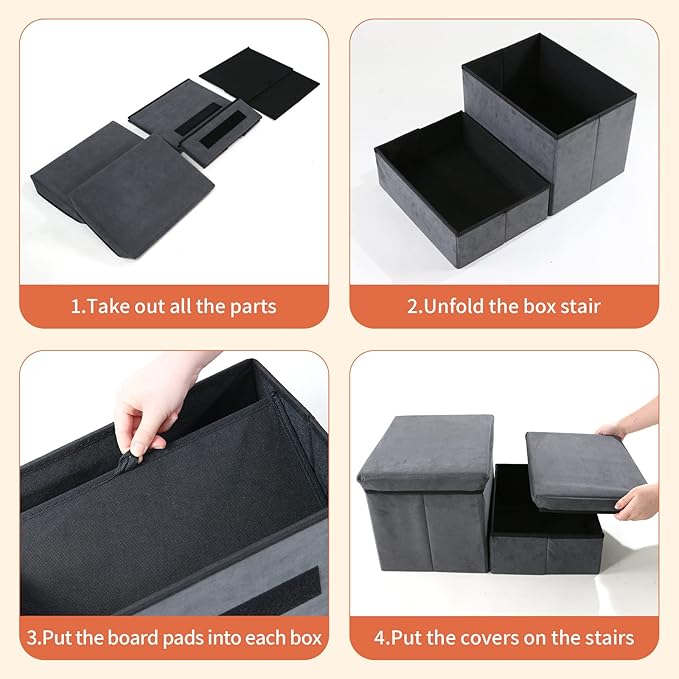 1.Take out all the parts

2.Unfold the box stair

3.Put the board pads into each box

4.Put the covers on the stairs