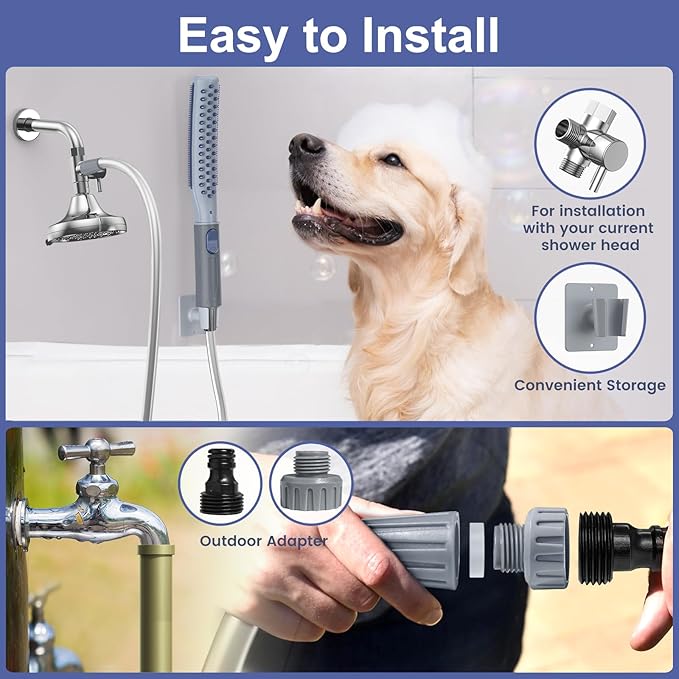 Easy to Install

For installation with your current shower head

Convenient Storage

Outdoor Adapter