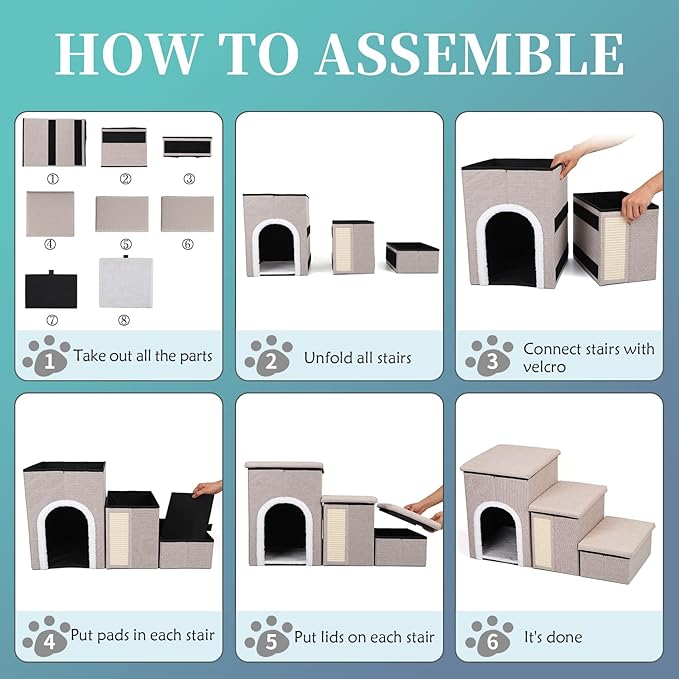 HOW TO ASSEMBLE

①
②
③
④
⑤
⑥
⑦
⑧

1 Take out all the parts

2 Unfold all stairs

3 Connect stairs with velcro

4 Put pads in each stair

5 Put lids on each stair

6 It's done