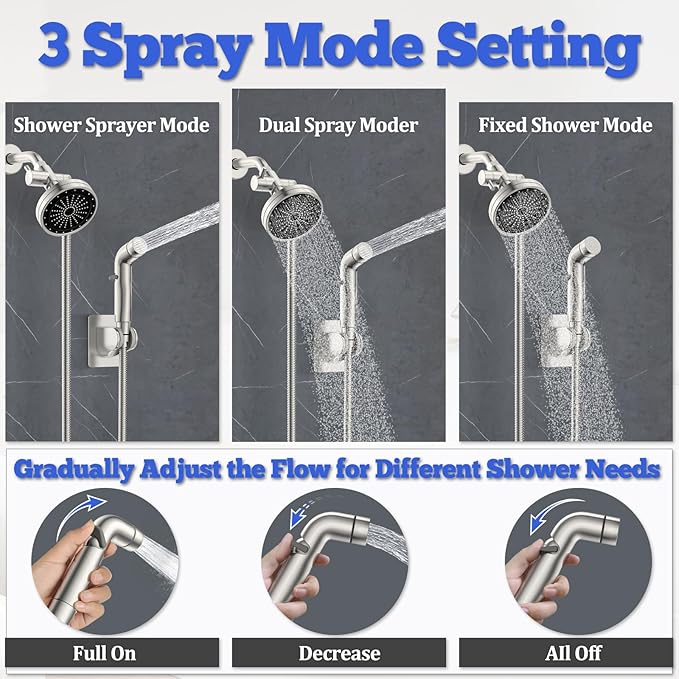 3 Spray Mode Setting

Shower Sprayer Mode

Dual Spray Moder

Fixed Shower Mode

Gradually Adjust the Flow for Different Shower Needs

Full On

Decrease

All Off