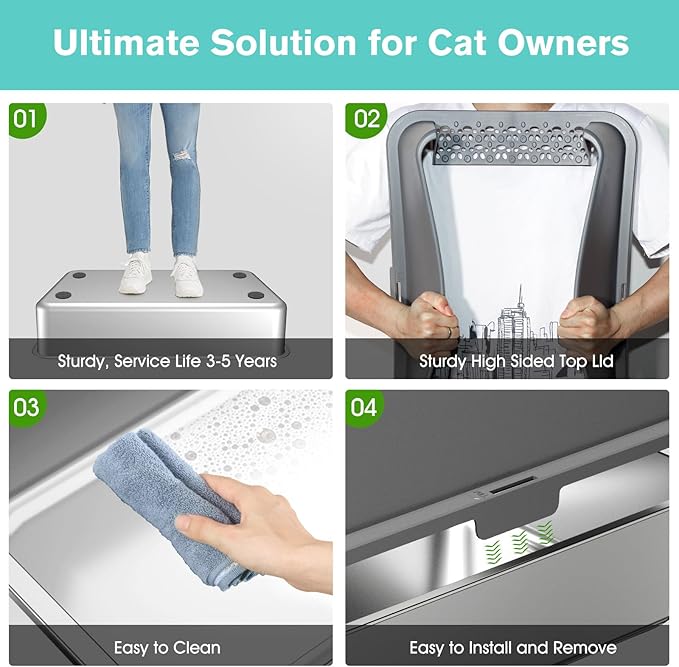 Ultimate Solution for Cat Owners

01

Sturdy, Service Life 3-5 Years

02

Sturdy High Sided Top Lid

03

Easy to Clean

04

Easy to Install and Remove