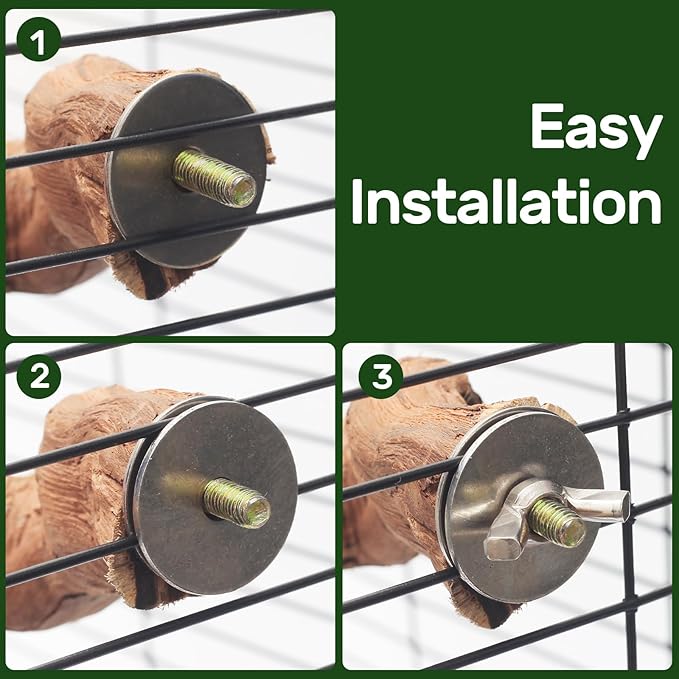 1

Easy Installation

2

3