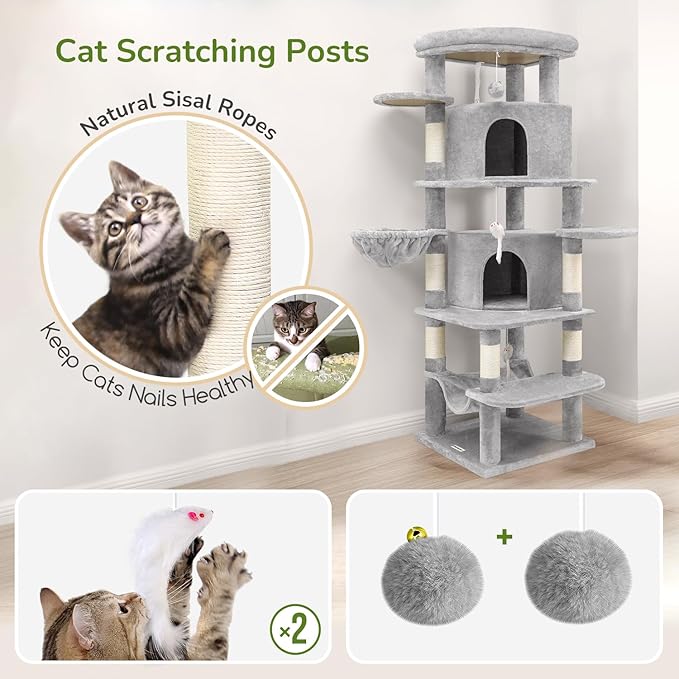 Cat Scratching Posts

Natural Sisal Ropes

Keep Cats Nails Healthy

×2

+