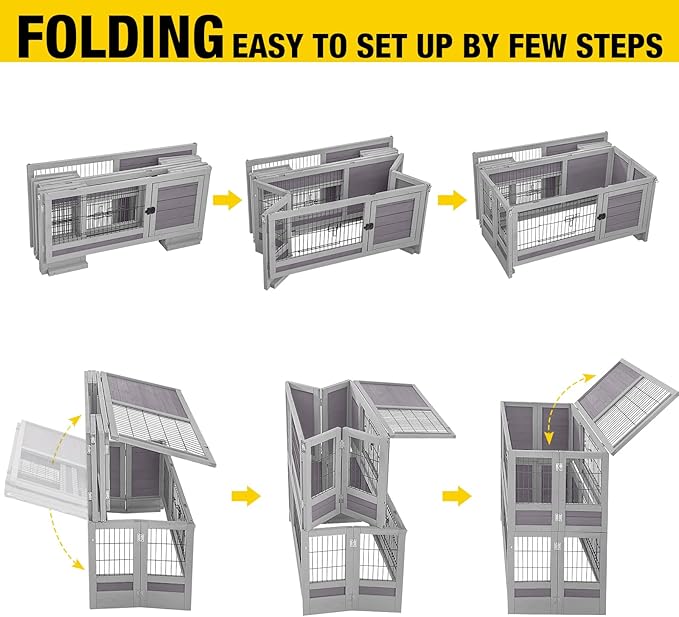 FOLDING EASY TO SET UP BY FEW STEPS