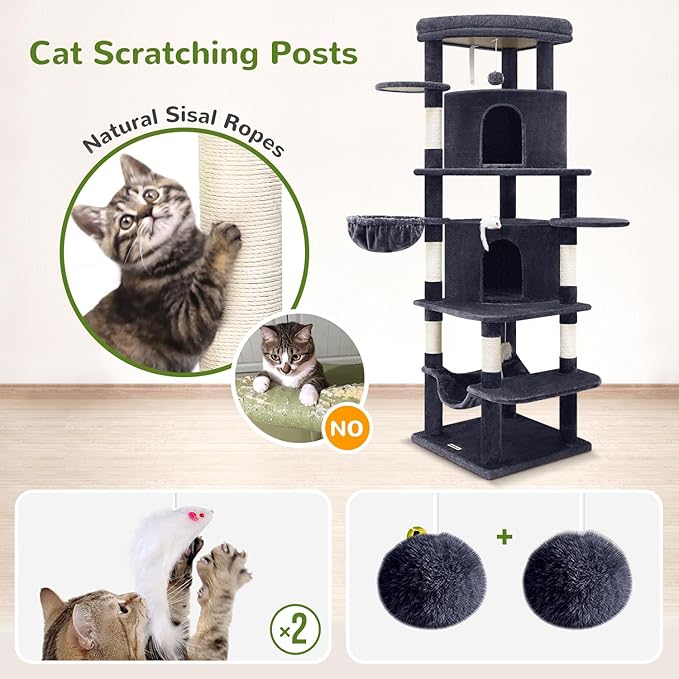 Cat Scratching Posts

Natural Sisal Ropes

NO

×2

+