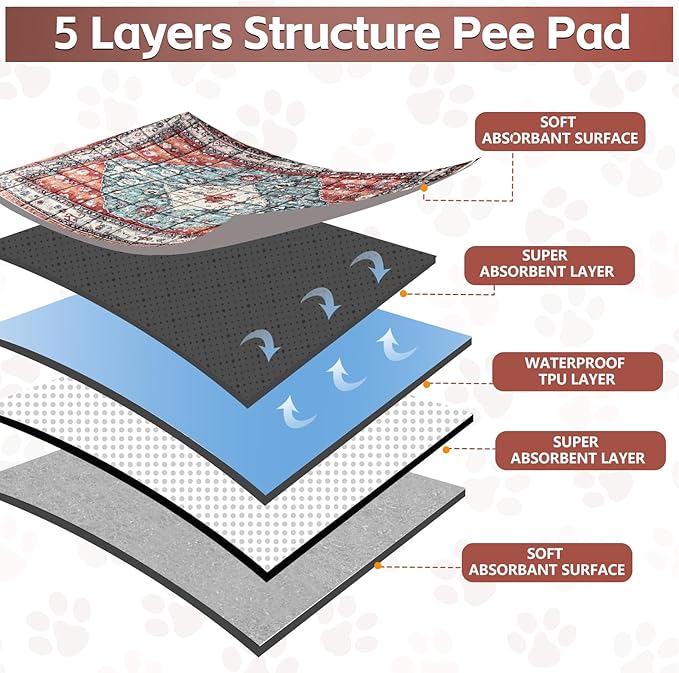 5 Layers Structure Pee Pad

SOFT
ABSORBANT SURFACE

SUPER
ABSORBENT LAYER

WATERPROOF
TPU LAYER

SUPER
ABSORBENT LAYER

SOFT
ABSORBANT SURFACE