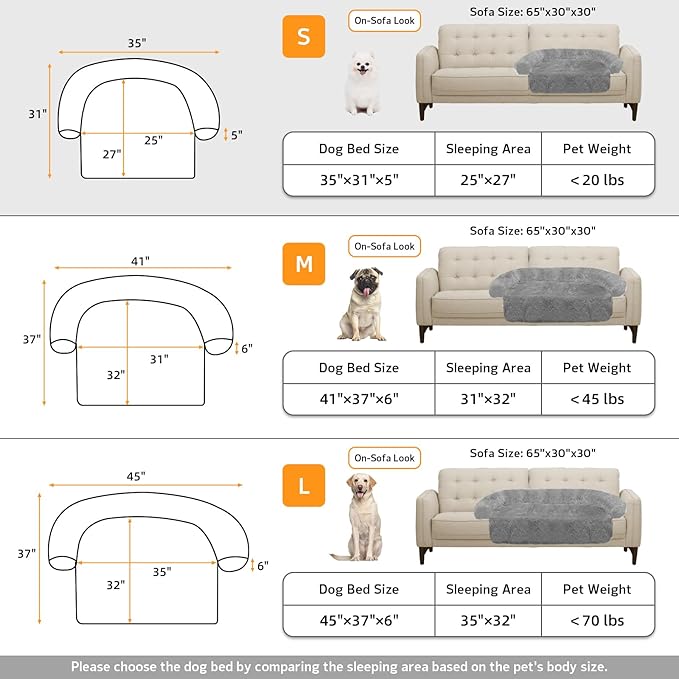 35"

31"

25"

27"

5"

S

On-Sofa Look

Sofa Size: 65"x30"x30"

| Dog Bed Size | Sleeping Area | Pet Weight |
|---|---|---|
| 35"×31"×5" | 25"×27" | < 20 lbs |

41"

37"

31"

32"

6"

M

On-Sofa Look

Sofa Size: 65"x30"x30"

| Dog Bed Size | Sleeping Area | Pet Weight |
|---|---|---|
| 41"×37"×6" | 31"×32" | < 45 lbs |

45"

37"

35"

32"

6"

L

On-Sofa Look

Sofa Size: 65"x30"x30"

| Dog Bed Size | Sleeping Area | Pet Weight |
|---|---|---|
| 45"×37"×6" | 35"×32" | < 70 lbs |

Please choose the dog bed by comparing the sleeping area based on the pet's body size.