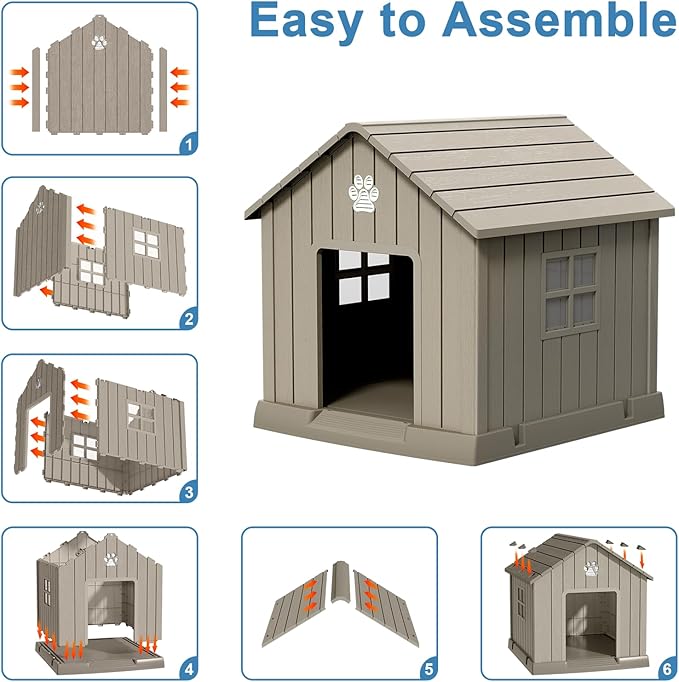 Easy to Assemble

1

2

3

4

5

6