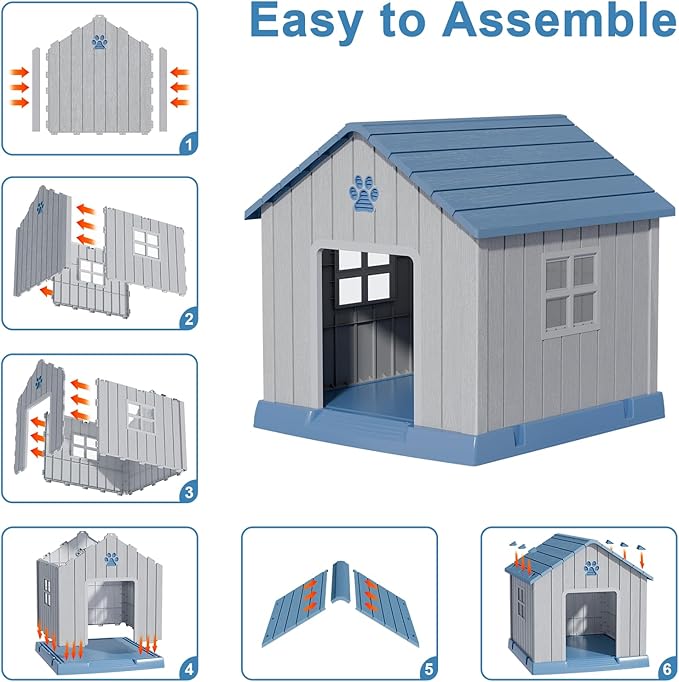 Easy to Assemble

1

2

3

4

5

6