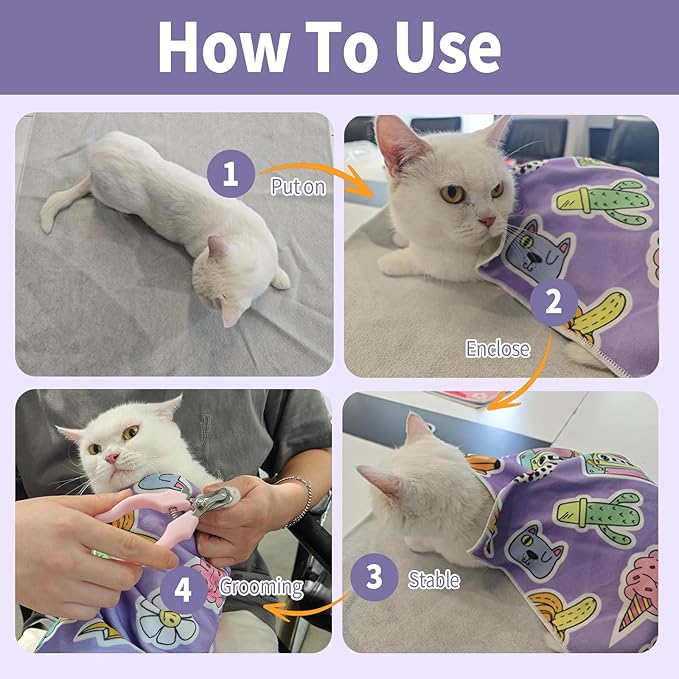 How To Use

1 Put on

2 Enclose

3 Stable

4 Grooming