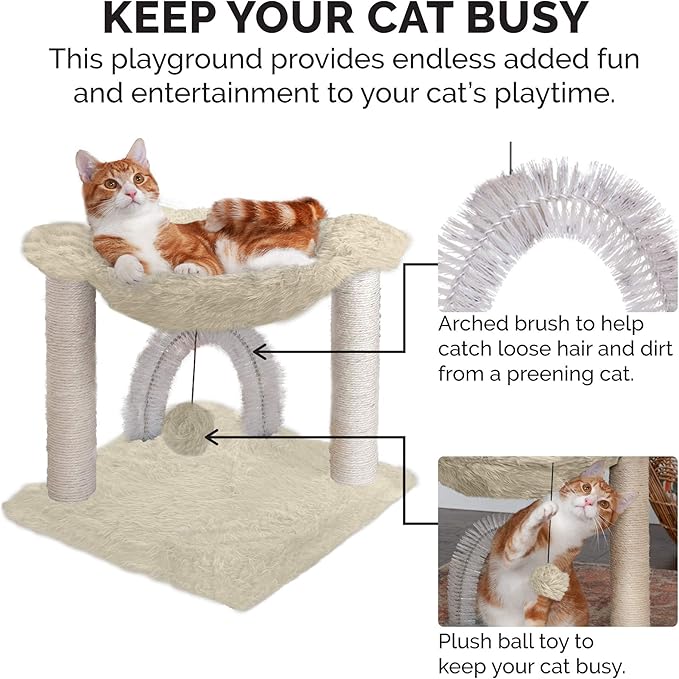 KEEP YOUR CAT BUSY

This playground provides endless added fun and entertainment to your cat's playtime.

Arched brush to help catch loose hair and dirt from a preening cat.

Plush ball toy to keep your cat busy.