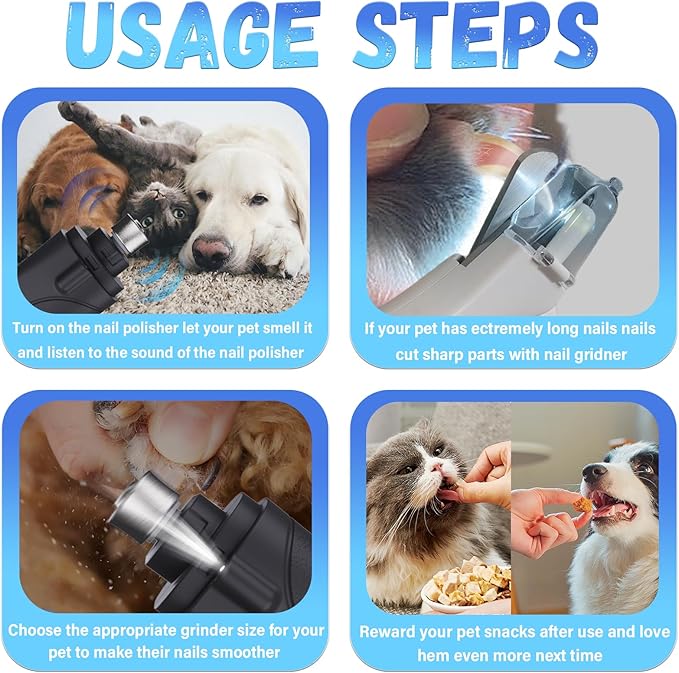 USAGE STEPS

Turn on the nail polisher let your pet smell it and listen to the sound of the nail polisher

If your pet has ectremely long nails nails cut sharp parts with nail gridner

Choose the appropriate grinder size for your pet to make their nails smoother

Reward your pet snacks after use and love hem even more next time