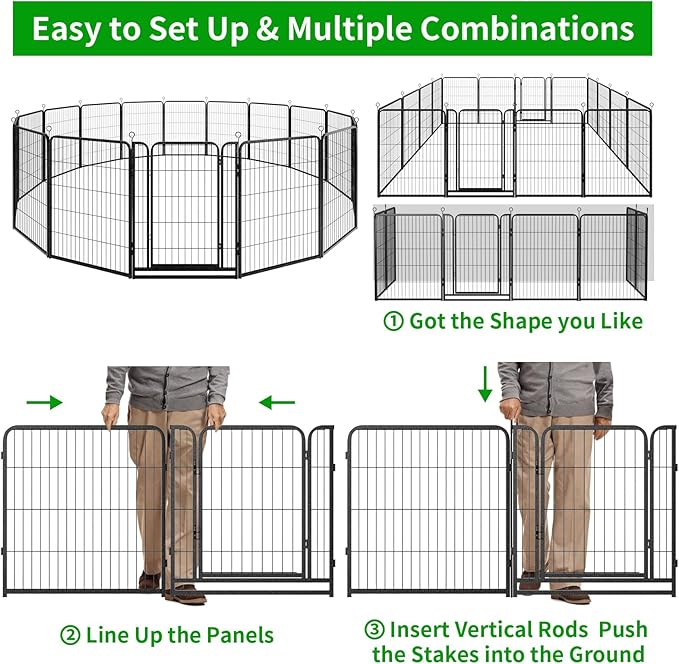 Easy to Set Up & Multiple Combinations

① Got the Shape you Like

② Line Up the Panels

③ Insert Vertical Rods Push the Stakes into the Ground