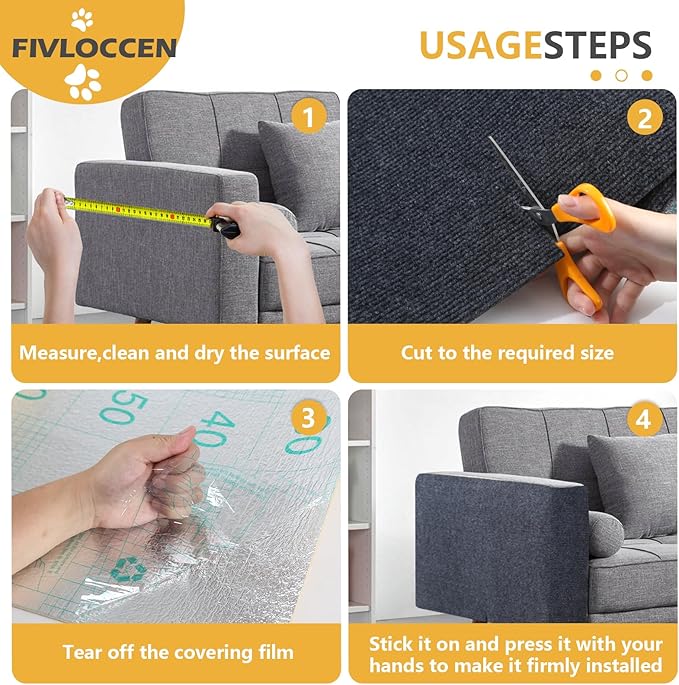 FIVLOCCEN

USAGESTEPS

1

Measure,clean and dry the surface

2

Cut to the required size

3

50

40

Tear off the covering film

4

Stick it on and press it with your hands to make it firmly installed