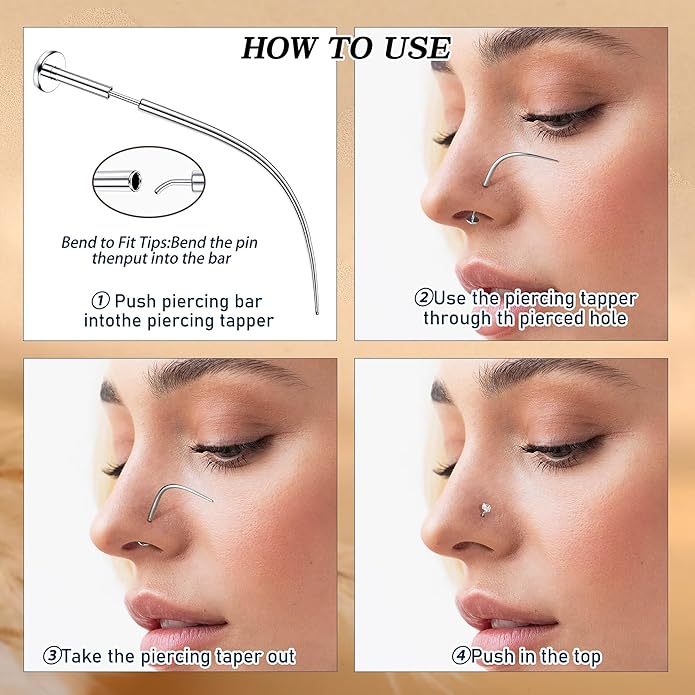 HOW TO USE

Bend to Fit Tips:Bend the pin thenput into the bar

① Push piercing bar intothe piercing tapper

②Use the piercing tapper through th pierced hole

③Take the piercing taper out

④Push in the top