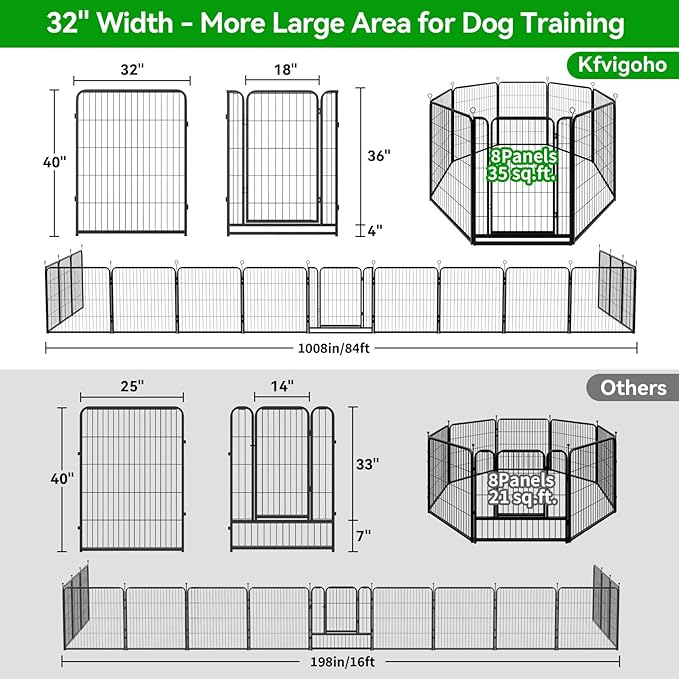 32" Width - More Large Area for Dog Training

Kfvigoho

32"

40"

18"

36"

4"

8Panels 35 sq.ft.

1008in/84ft

Others

25"

40"

14"

33"

7"

8Panels 21 sq.ft.

198in/16ft