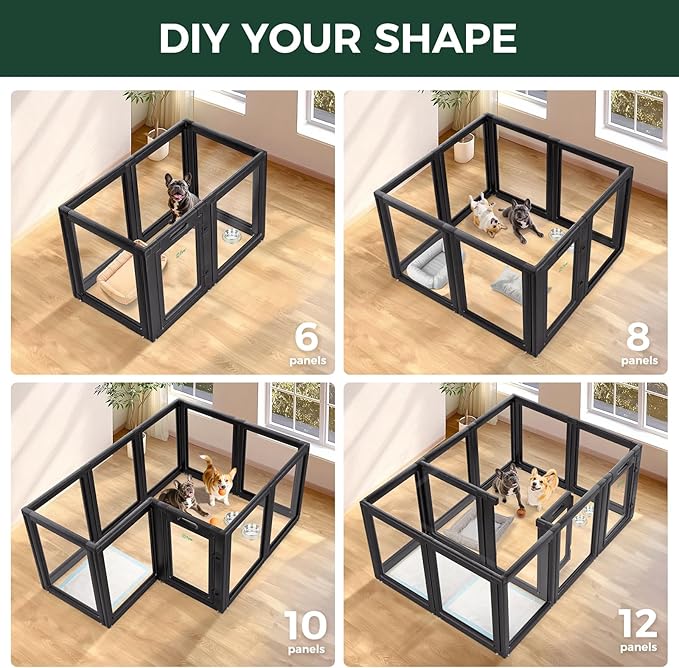 DIY YOUR SHAPE

6
panels

8
panels

10
panels

12
panels