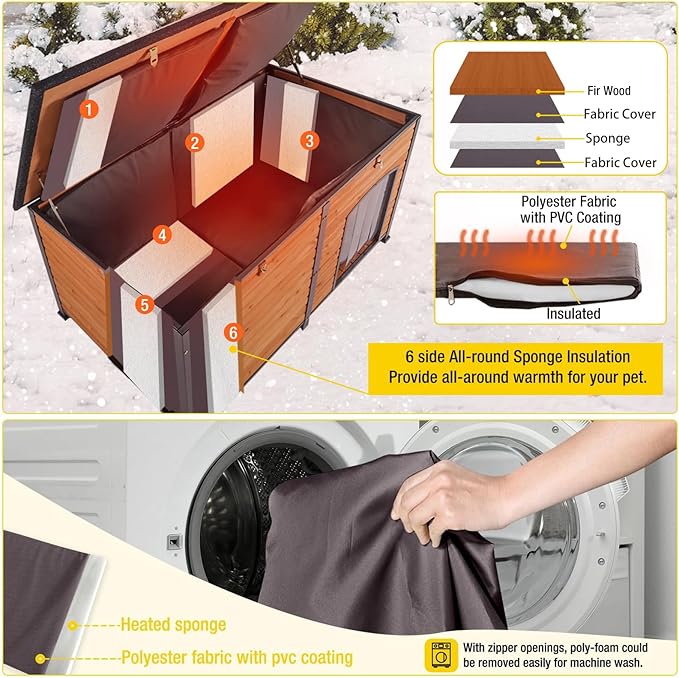 1
2
3
4
5
6

Fir Wood
Fabric Cover
Sponge
Fabric Cover

Polyester Fabric with PVC Coating

Insulated

6 side All-round Sponge Insulation
Provide all-around warmth for your pet.

Heated sponge
Polyester fabric with pvc coating

With zipper openings, poly-foam could be removed easily for machine wash.