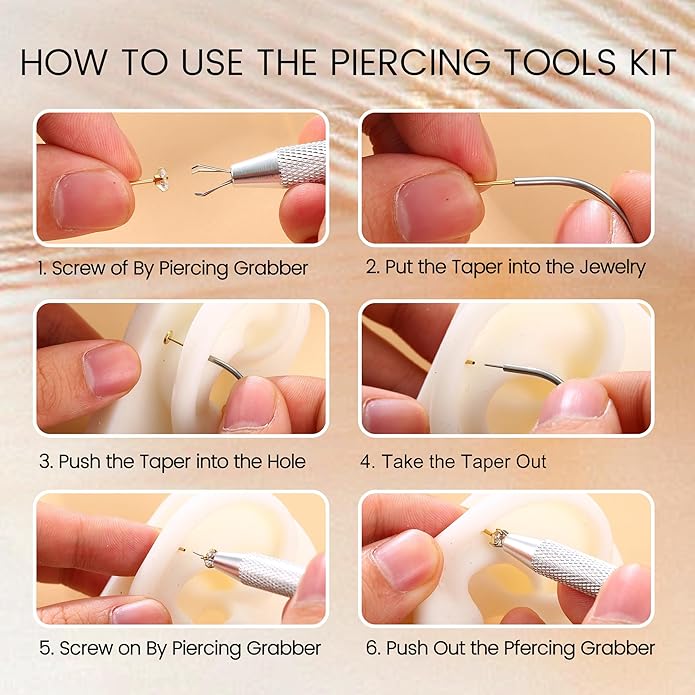 HOW TO USE THE PIERCING TOOLS KIT

1. Screw of By Piercing Grabber

2. Put the Taper into the Jewelry

3. Push the Taper into the Hole

4. Take the Taper Out

5. Screw on By Piercing Grabber

6. Push Out the Pfercing Grabber