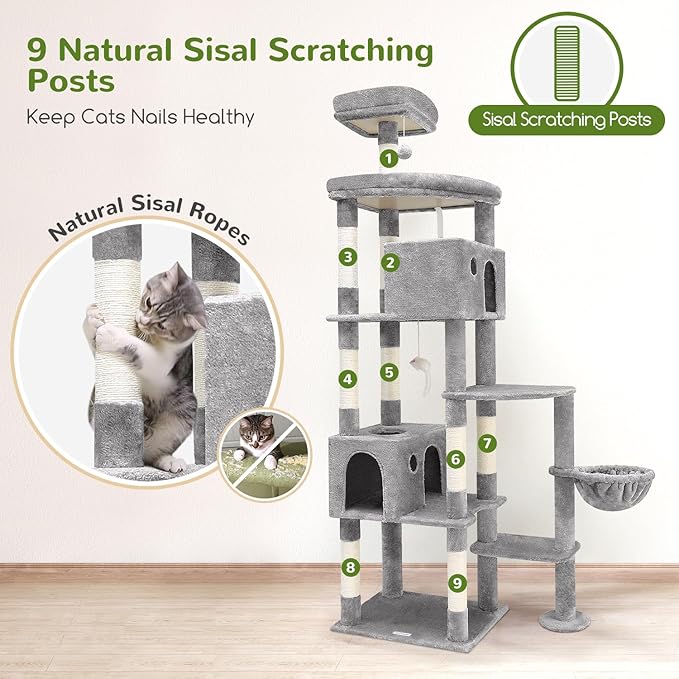 9 Natural Sisal Scratching Posts

Keep Cats Nails Healthy

Sisal Scratching Posts

Natural Sisal Ropes

1

2

3

4

5

6

7

8

9